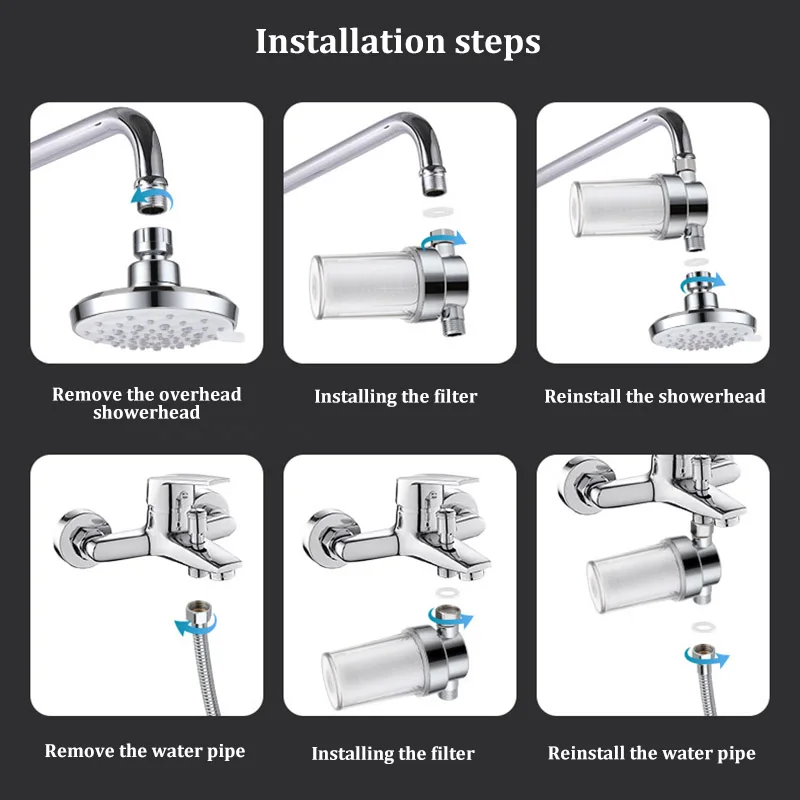 Installation steps

Remove the overhead showerhead

Installing the filter

Reinstall the showerhead

Remove the water pipe

Installing the filter

Reinstall the water pipe